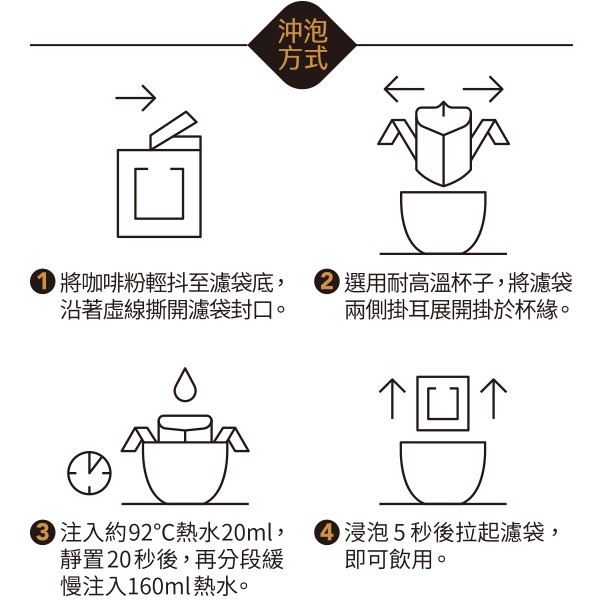 沖泡方式

1 將咖啡粉輕抖至濾袋底，沿著虛線撕開濾袋封口。

2 選用耐高溫杯子，將濾袋兩側掛耳展開掛於杯緣。

3 注入約92°C熱水20ml，靜置20秒後，再分段緩慢注入160ml熱水。

4 浸泡 5 秒後拉起濾袋，即可飲用。